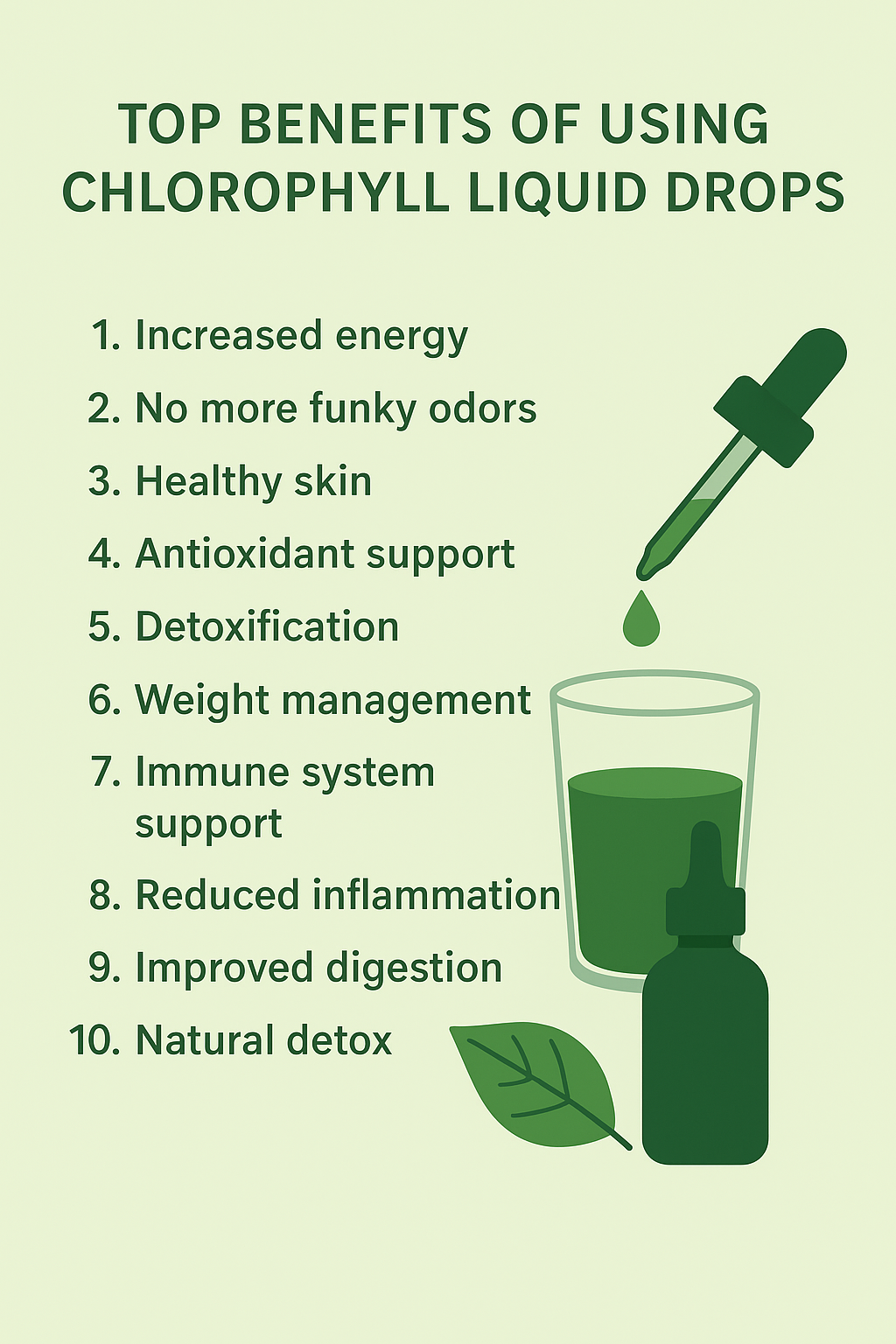 TOP BENEFITS OF USING CHLOROPHYLL LIQUID DROPS

1. Increased energy
2. No more funky odors
3. Healthy skin
4. Antioxidant support
5. Detoxification
6. Weight management
7. Immune system support
8. Reduced inflammation
9. Improved digestion
10. Natural detox